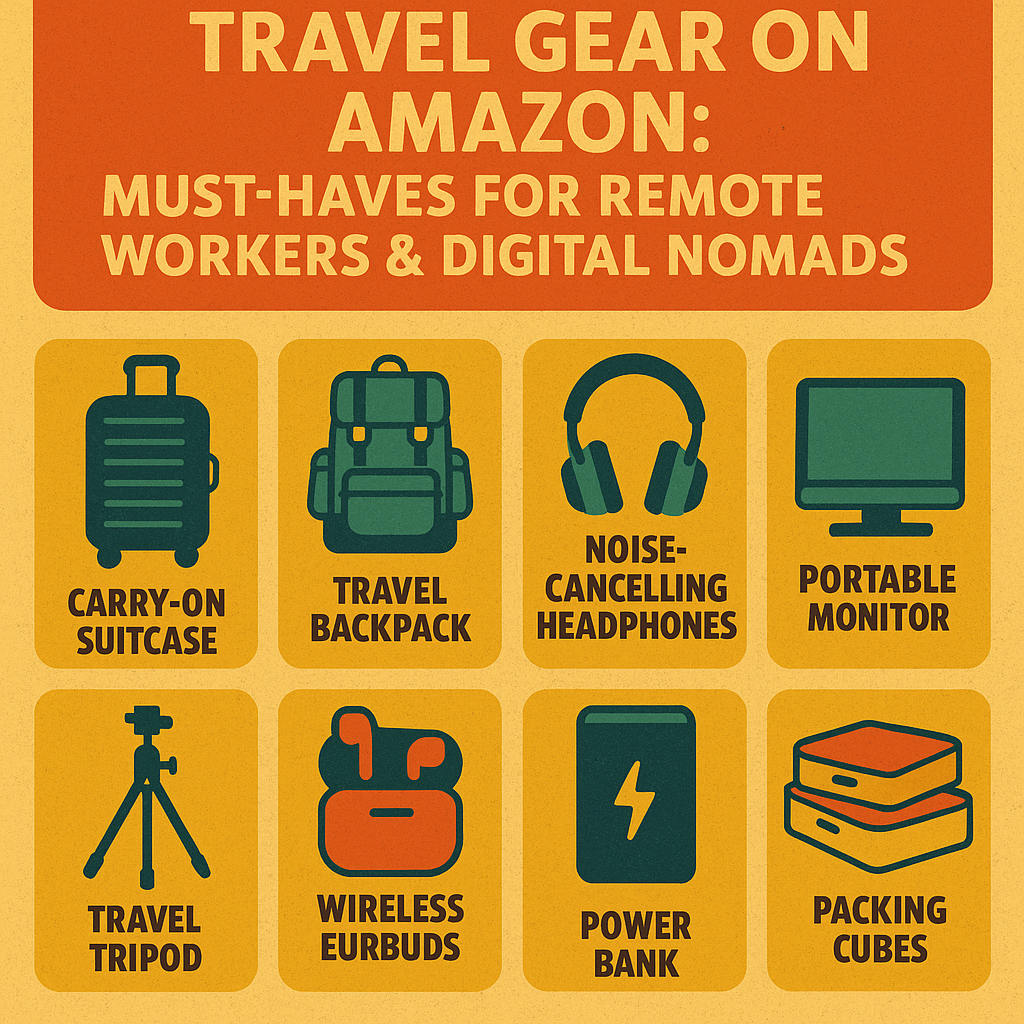 TRAVEL GEAR ON AMAZON:
MUST-HAVES FOR REMOTE WORKERS & DIGITAL NOMADS

CARRY-ON SUITCASE

TRAVEL BACKPACK

NOISE-CANCELLING HEADPHONES

PORTABLE MONITOR

TRAVEL TRIPOD

WIRELESS EURBUDS

POWER BANK

PACKING CUBES