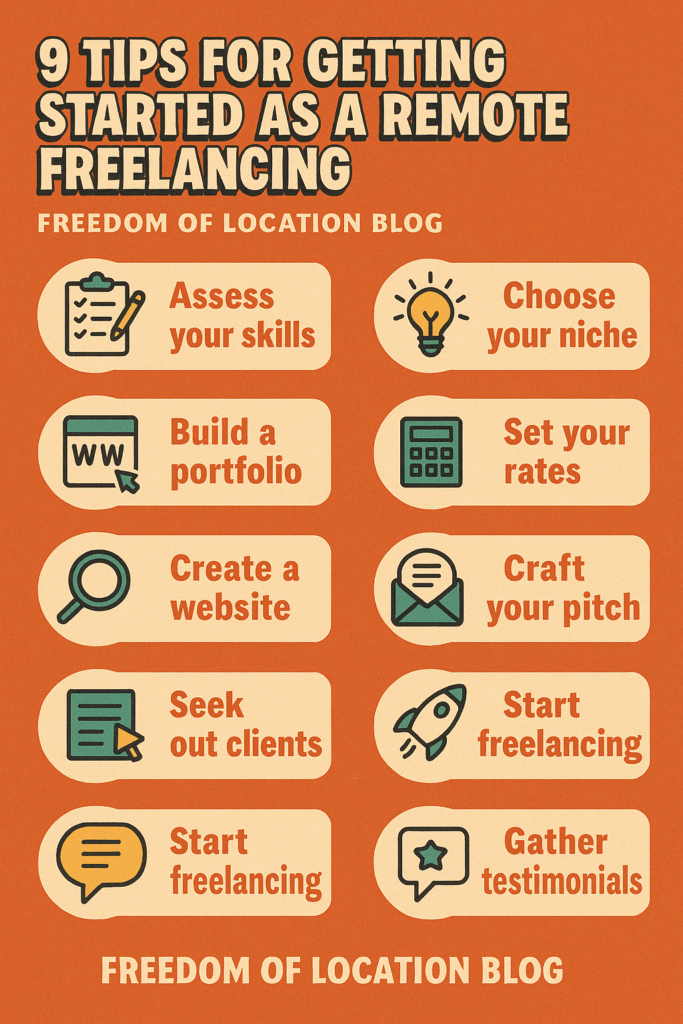 9 TIPS FOR GETTING STARTED AS A REMOTE FREELANCING

FREEDOM OF LOCATION BLOG

Assess your skills

Choose your niche

WW

Build a portfolio

Set your rates

Create a website

Craft your pitch

Seek out clients

Start freelancing

Start freelancing

Gather testimonials

FREEDOM OF LOCATION BLOG