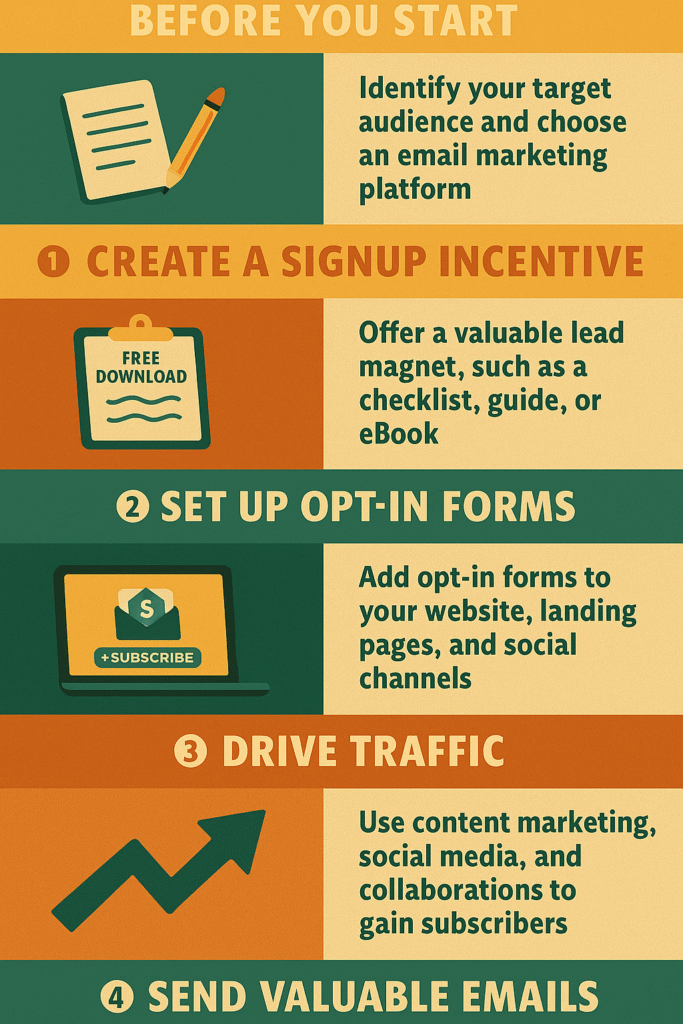 BEFORE YOU START

Identify your target audience and choose an email marketing platform

1 CREATE A SIGNUP INCENTIVE

FREE DOWNLOAD

Offer a valuable lead magnet, such as a checklist, guide, or eBook

2 SET UP OPT-IN FORMS

S

+SUBSCRIBE

Add opt-in forms to your website, landing pages, and social channels

3 DRIVE TRAFFIC

Use content marketing, social media, and collaborations to gain subscribers

4 SEND VALUABLE EMAILS