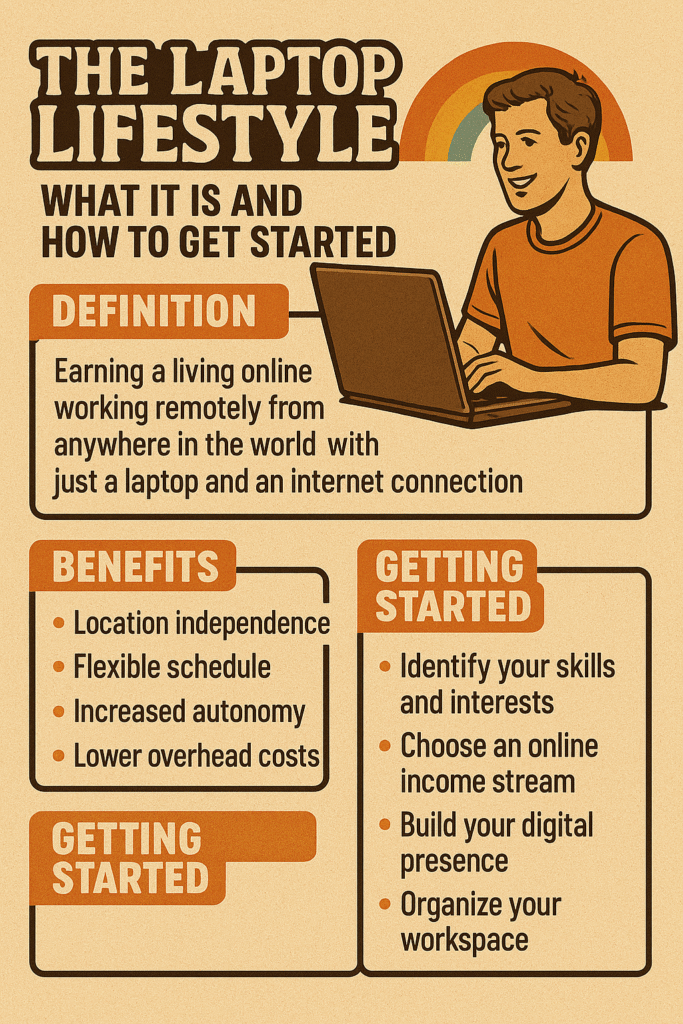 THE LAPTOP LIFESTYLE

WHAT IT IS AND HOW TO GET STARTED

DEFINITION

Earning a living online working remotely from anywhere in the world with just a laptop and an internet connection

BENEFITS

• Location independence
• Flexible schedule
• Increased autonomy
• Lower overhead costs

GETTING STARTED

GETTING STARTED

• Identify your skills and interests
• Choose an online income stream
• Build your digital presence
• Organize your workspace