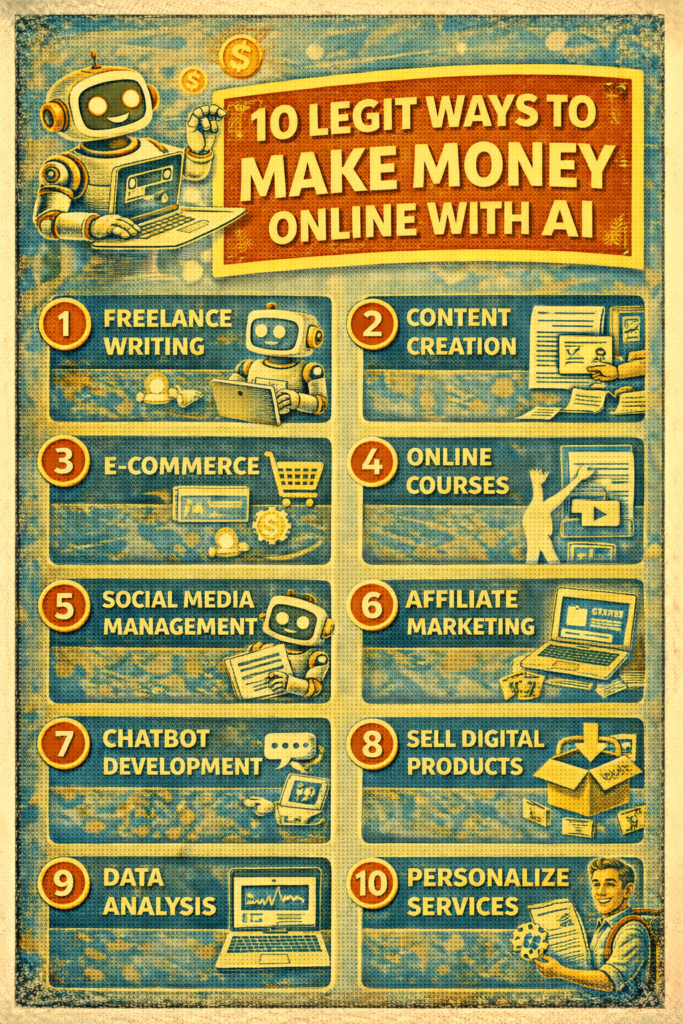 10 LEGIT WAYS TO MAKE MONEY ONLINE WITH AI

1 FREELANCE WRITING

2 CONTENT CREATION

3 E-COMMERCE

4 ONLINE COURSES

5 SOCIAL MEDIA MANAGEMENT

6 AFFILIATE MARKETING

7 CHATBOT DEVELOPMENT

8 SELL DIGITAL PRODUCTS

9 DATA ANALYSIS

10 PERSONALIZE SERVICES